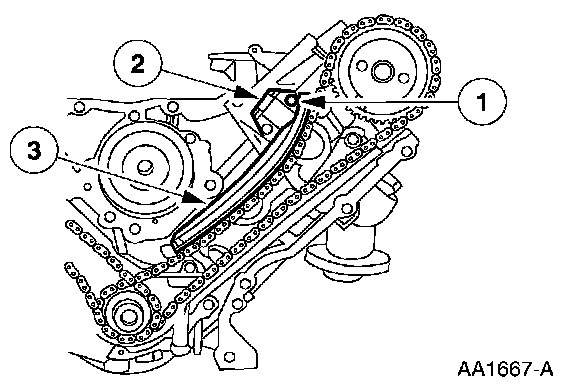 2
1
3
AA1667-A