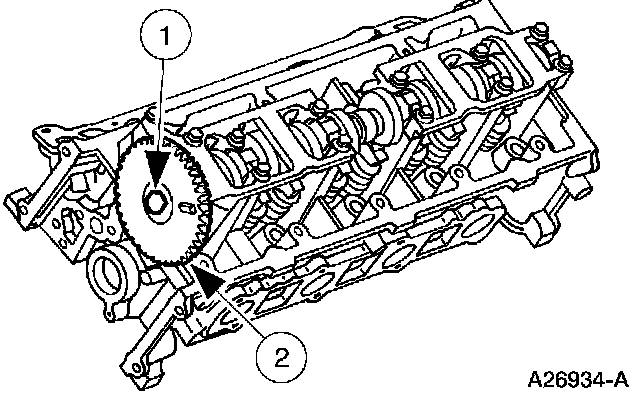 1

2

A26934-A