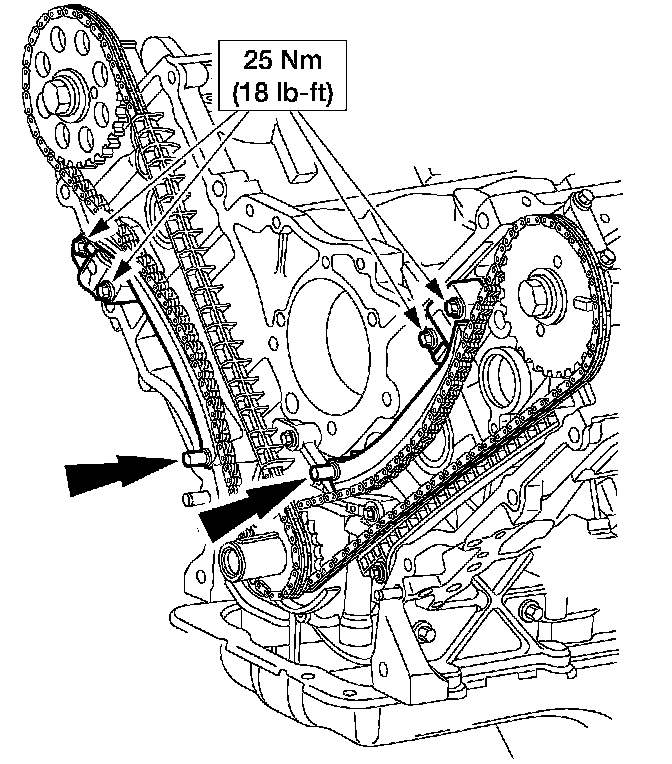 25 Nm
(18 lb-ft)