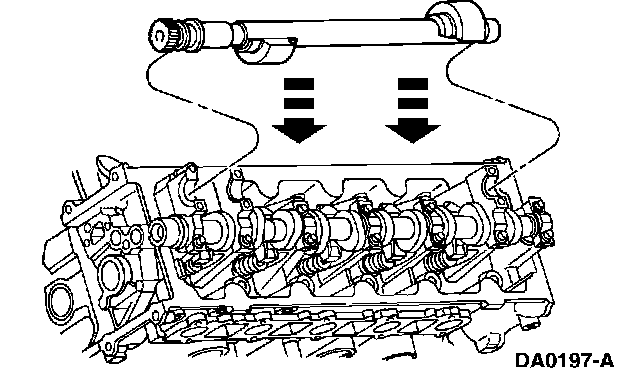 DA0197-A