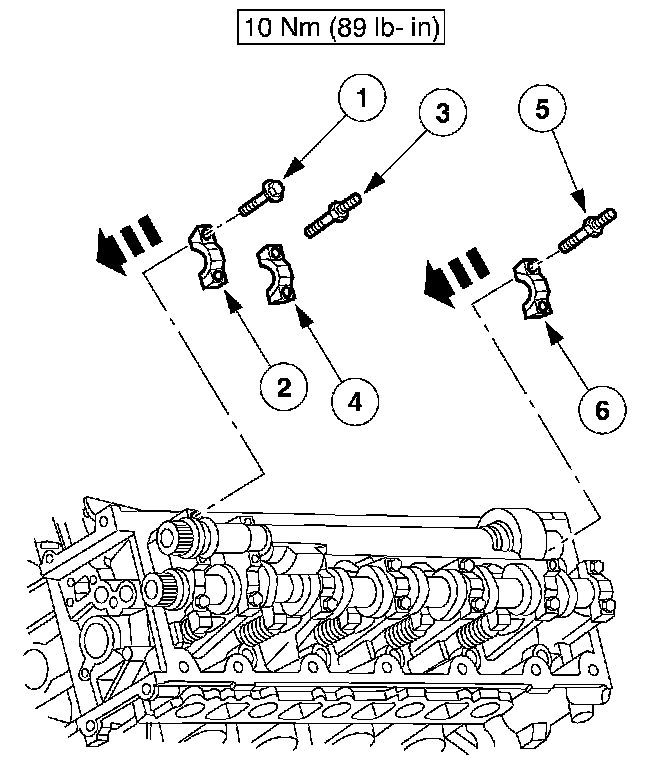 10 Nm (89 lb- in)

1

3

5

2

4

6