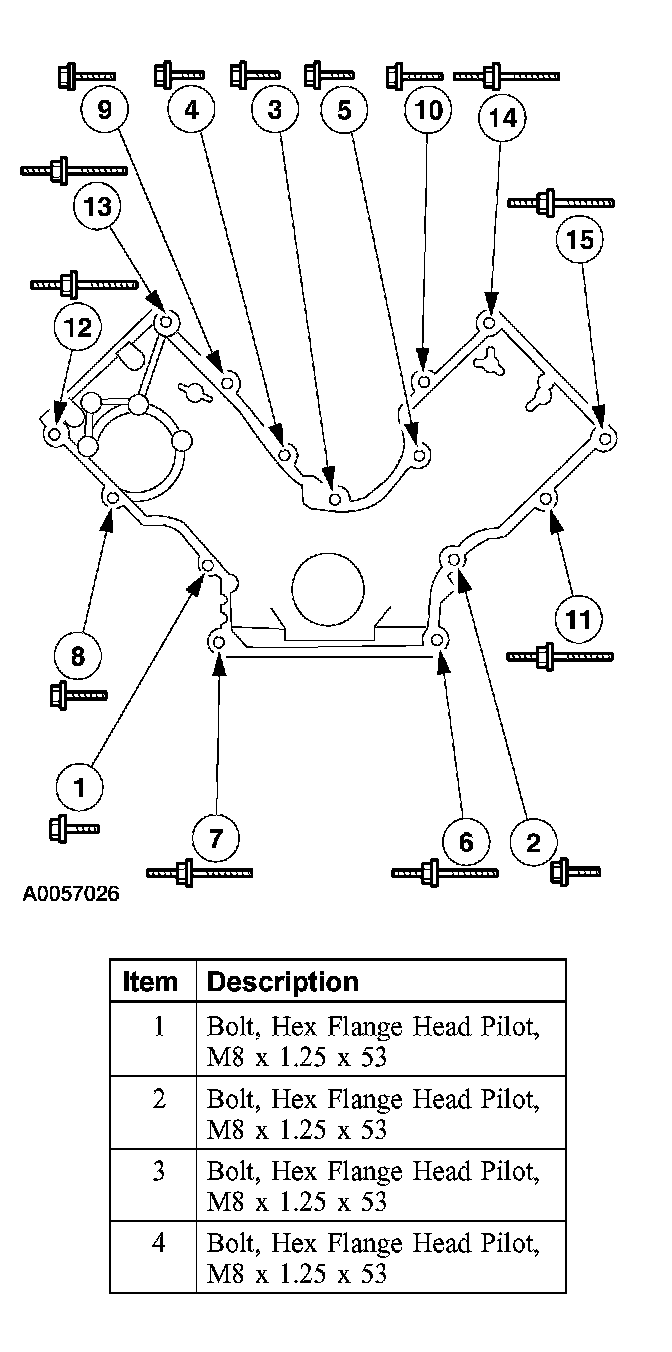 9 4 3 5 10 14

13

15

12

8

11

1

7

6

2

A0057026

| Item | Description |
|---|---|
| 1 | Bolt, Hex Flange Head Pilot, M8 x 1.25 x 53 |
| 2 | Bolt, Hex Flange Head Pilot, M8 x 1.25 x 53 |
| 3 | Bolt, Hex Flange Head Pilot, M8 x 1.25 x 53 |
| 4 | Bolt, Hex Flange Head Pilot, M8 x 1.25 x 53 |