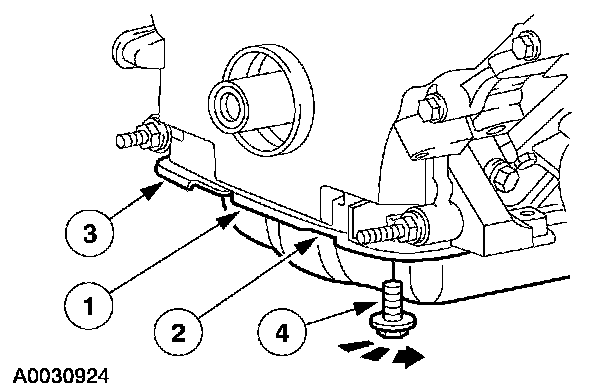 3

1

2

4

A0030924