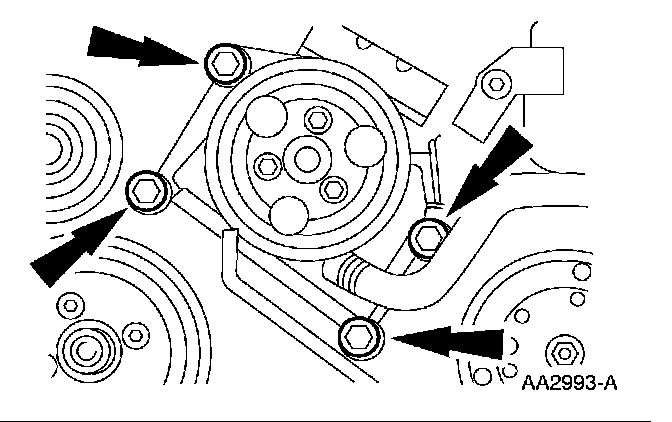 AA2993-A