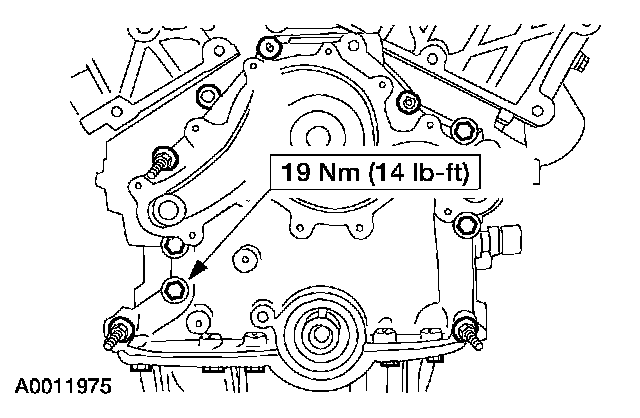 19 Nm (14 lb-ft)

A0011975