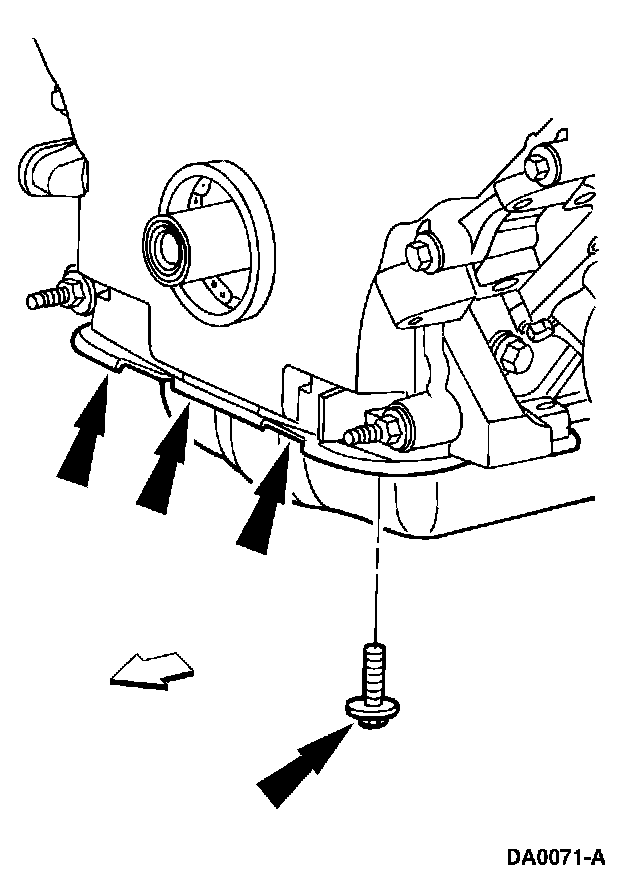 DA0071-A