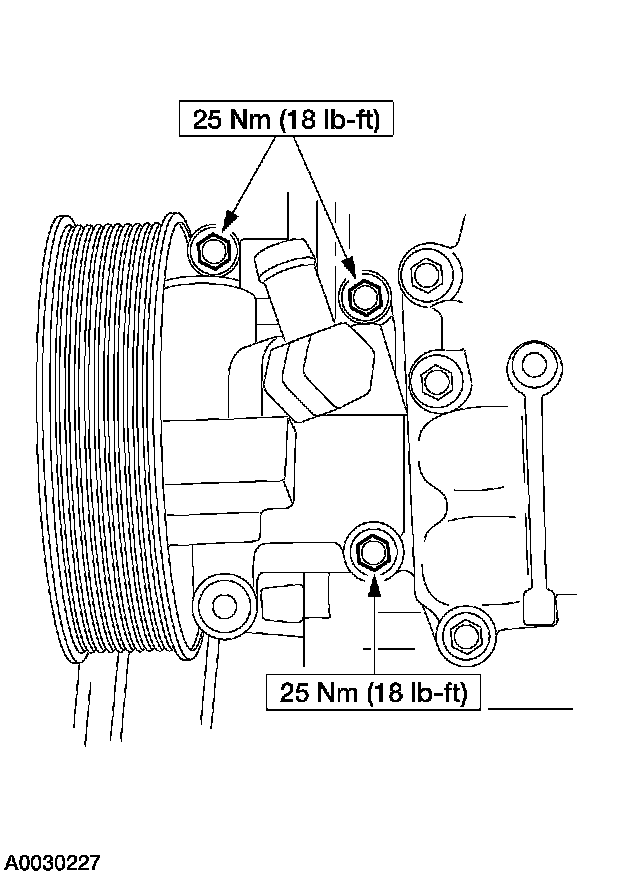 25 Nm (18 lb-ft)

25 Nm (18 lb-ft)

A0030227