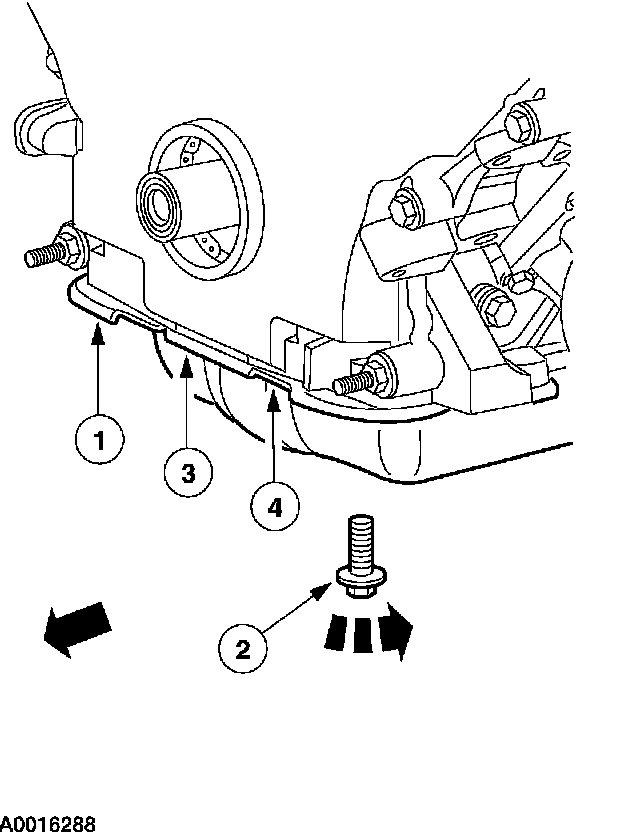 1
3
4
2
A0016288