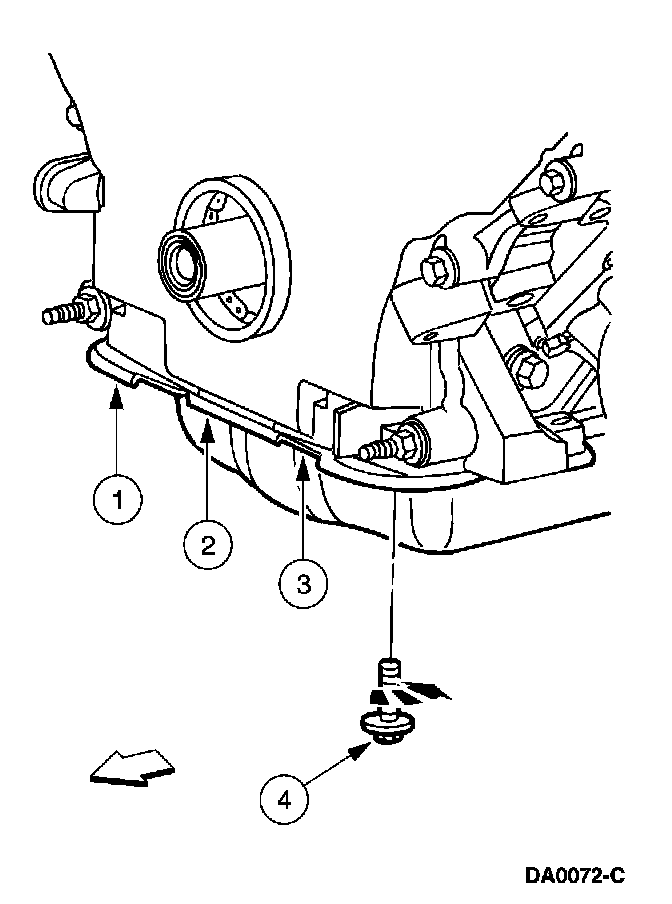 1
2
3
4
DA0072-C