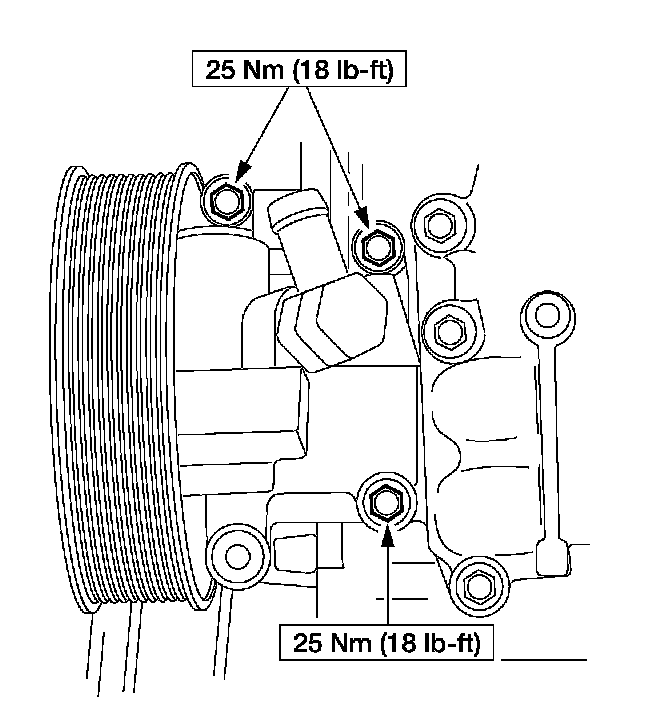 25 Nm (18 lb-ft)

25 Nm (18 lb-ft)