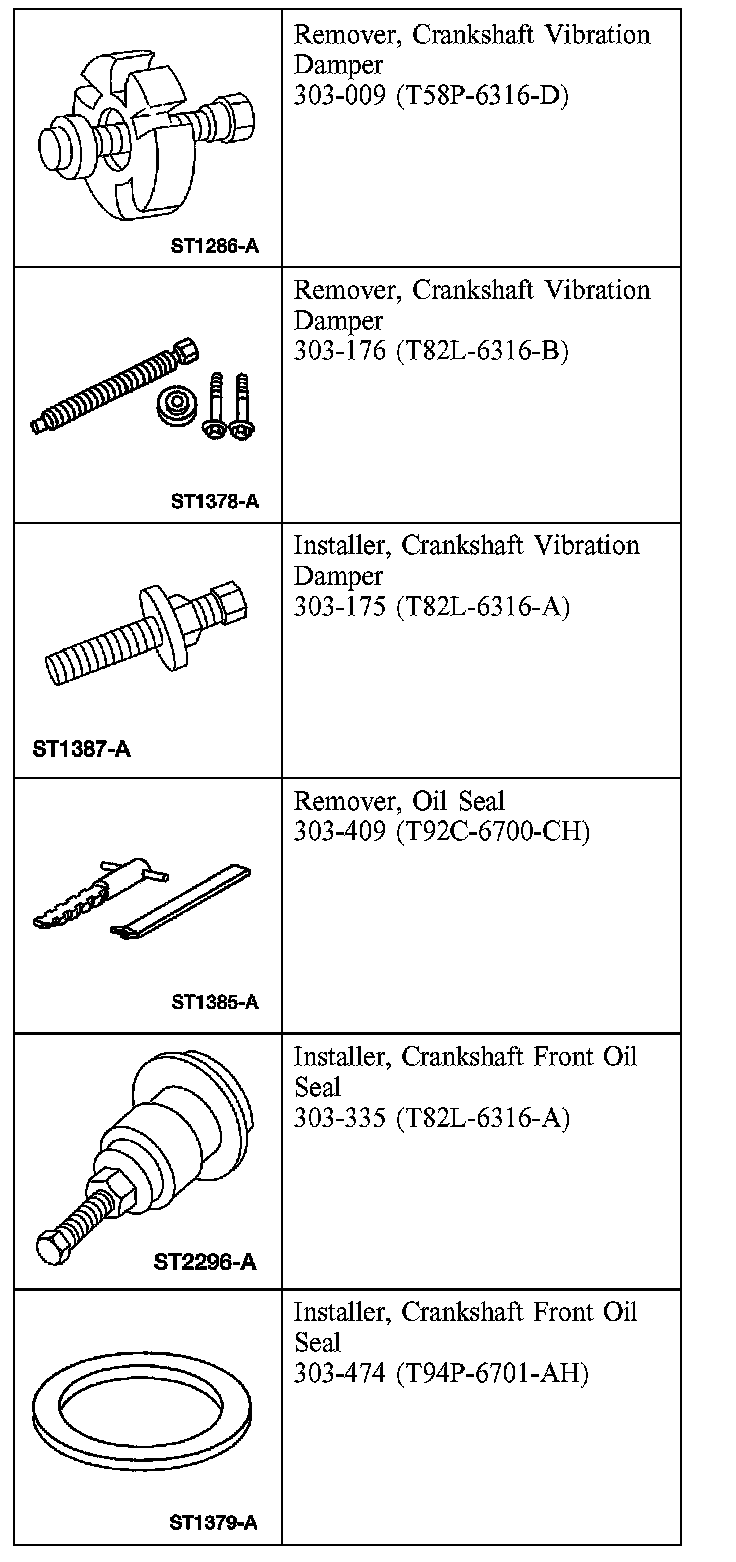 | | |
|---|---|
| ST1286-A | Remover, Crankshaft Vibration Damper 303-009 (T58P-6316-D) |
| ST1378-A | Remover, Crankshaft Vibration Damper 303-176 (T82L-6316-B) |
| ST1387-A | Installer, Crankshaft Vibration Damper 303-175 (T82L-6316-A) |
| ST1385-A | Remover, Oil Seal 303-409 (T92C-6700-CH) |
| ST2296-A | Installer, Crankshaft Front Oil Seal 303-335 (T82L-6316-A) |
| ST1379-A | Installer, Crankshaft Front Oil Seal 303-474 (T94P-6701-AH) |