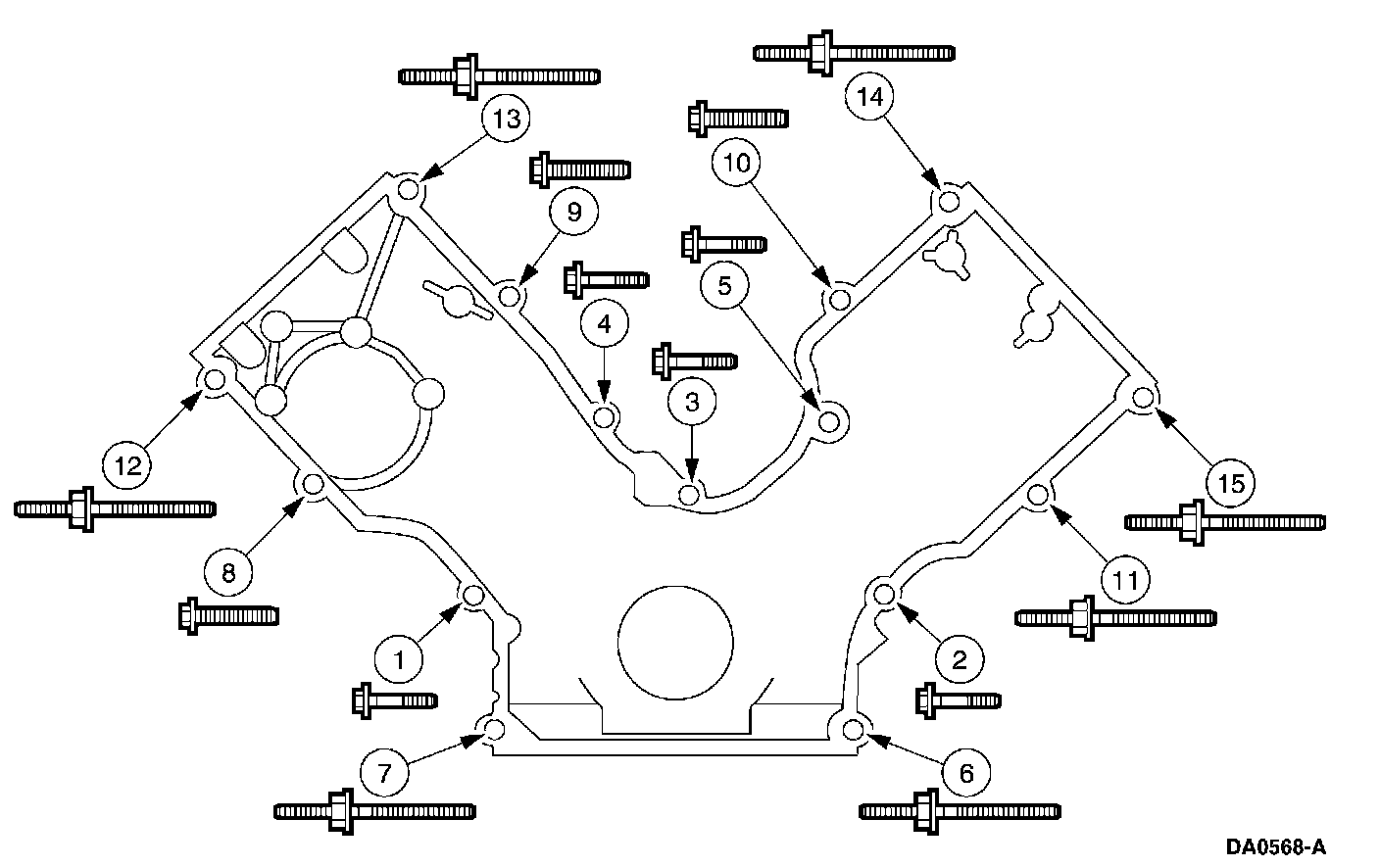 13
14
10
9
5
4
3
12
15
8
11
1
2
7
6
DA0568-A