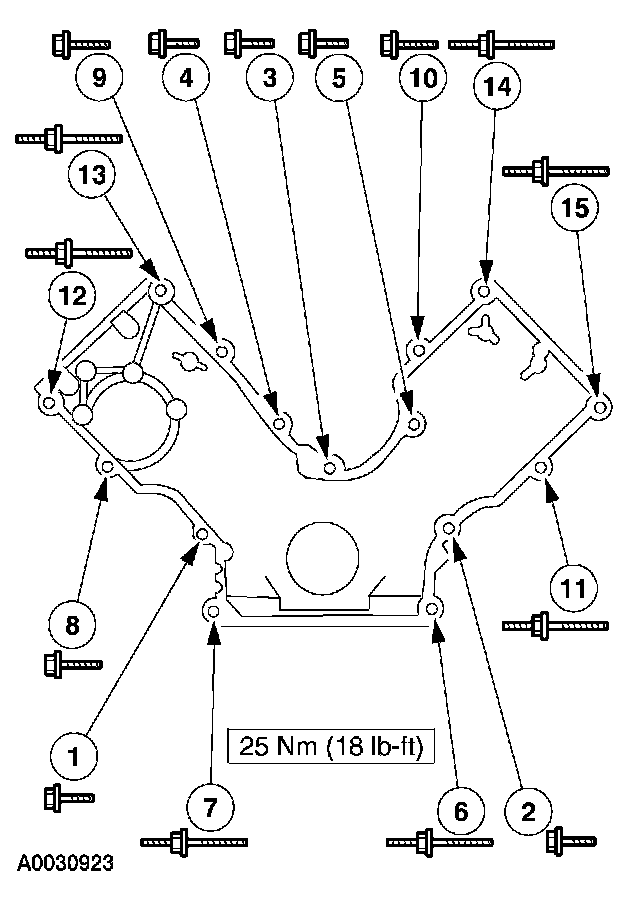 9
4
3
5
10
14
13
15
12
8
11
1
25 Nm (18 lb-ft)
7
6
2
A0030923