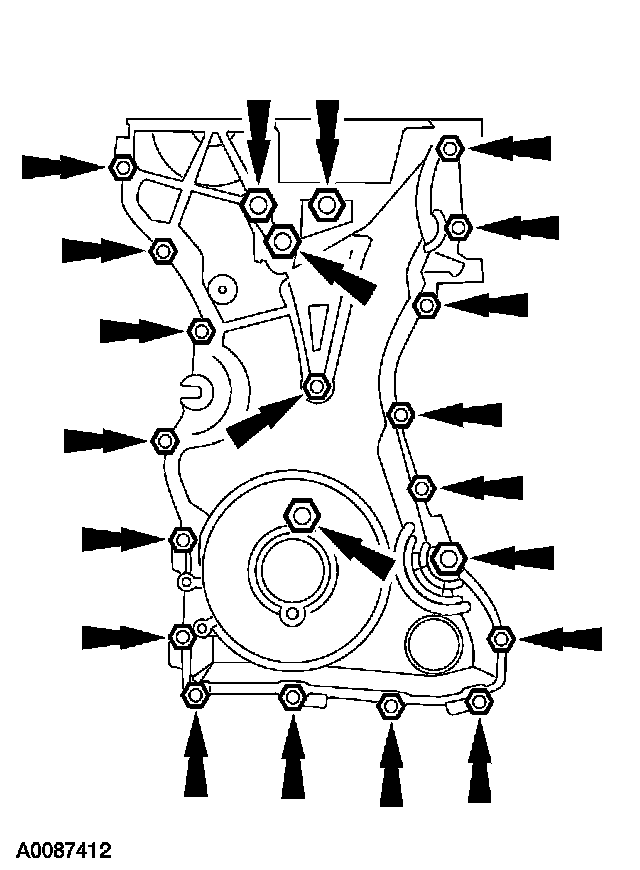 A0087412