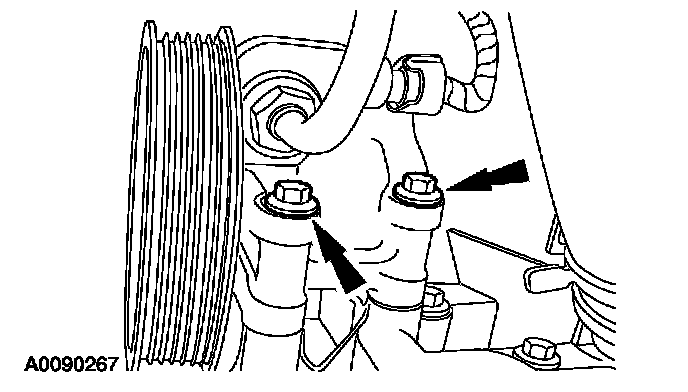 A0090267