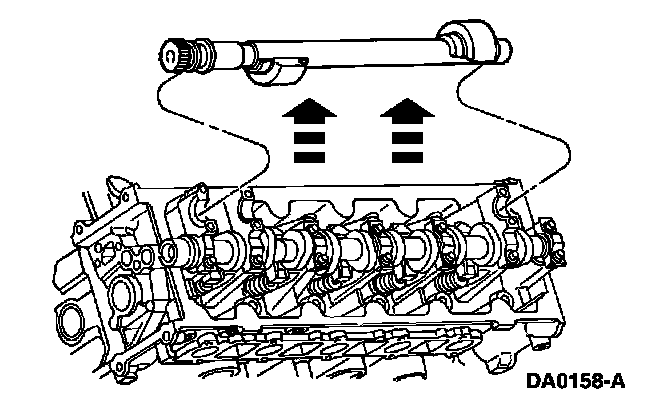 DA0158-A