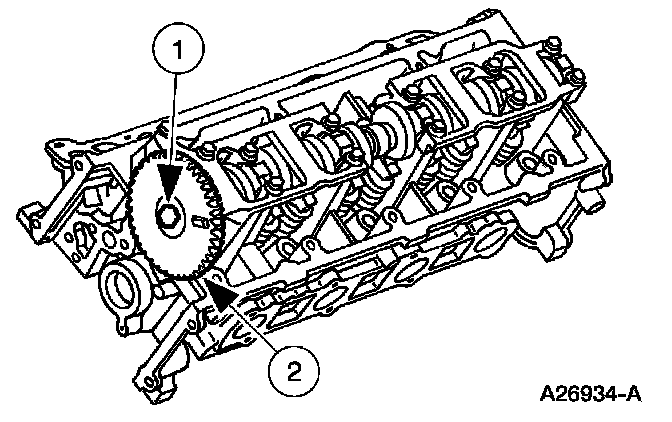 1

2

A26934-A