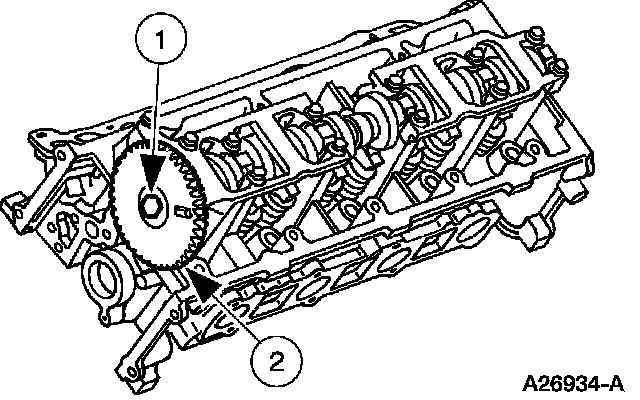 1
2
A26934-A