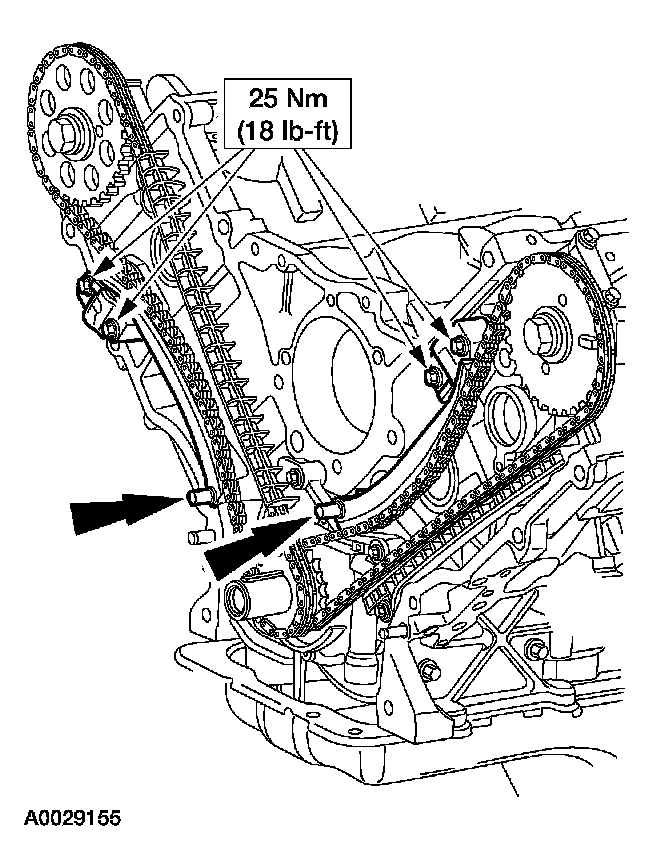 25 Nm
(18 lb-ft)

A0029155