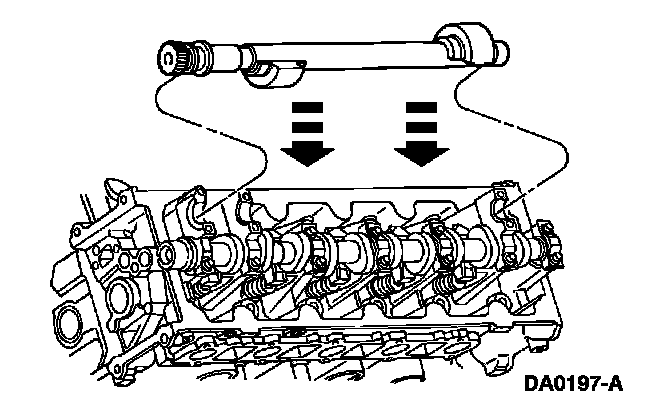 DA0197-A