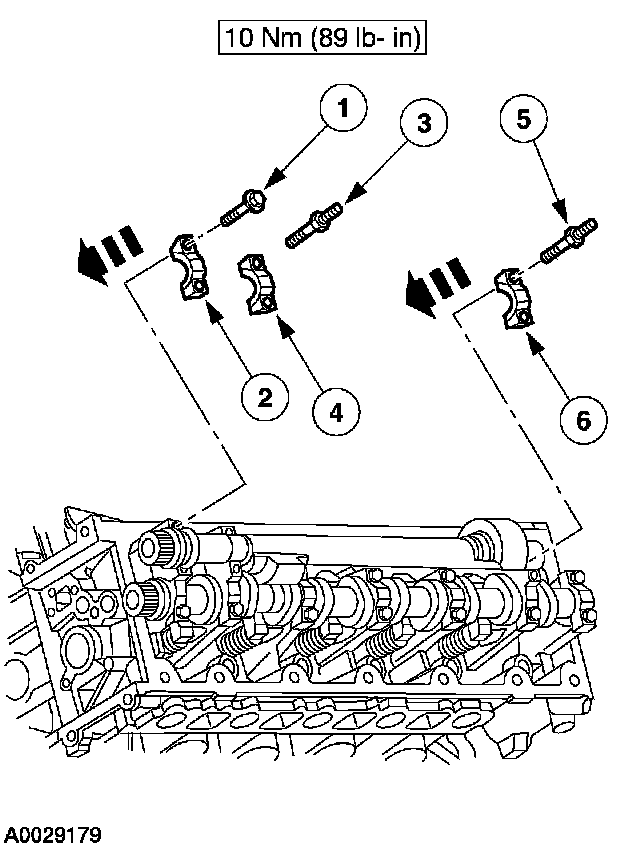 10 Nm (89 lb- in)

1
3
5
2
4
6

A0029179