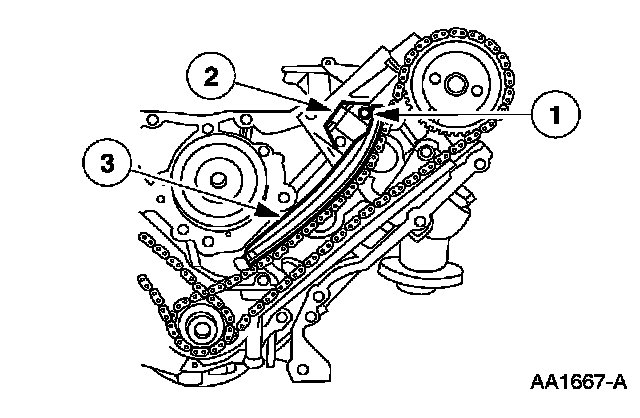 2
1
3
AA1667-A