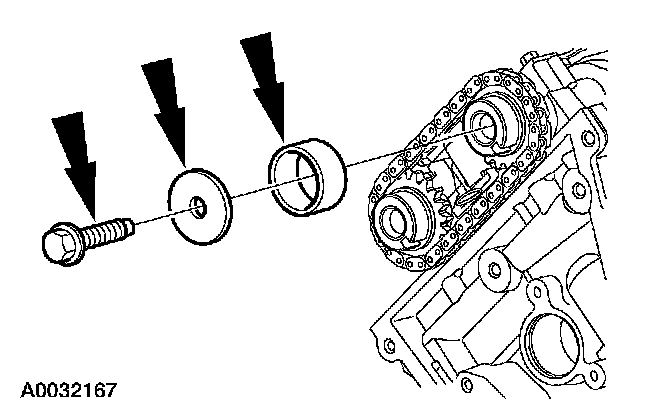 A0032167