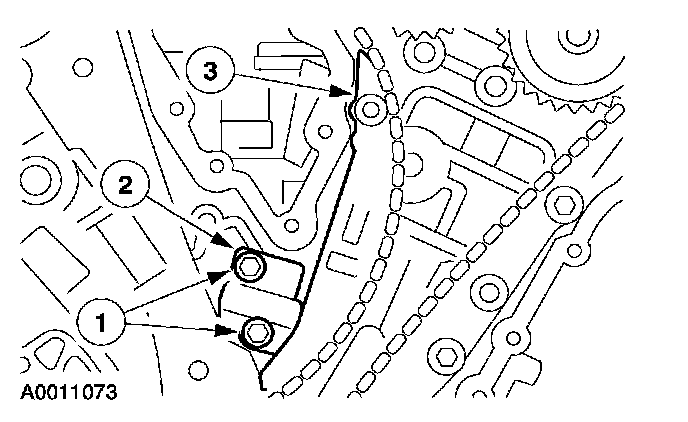 3
2
1
A0011073