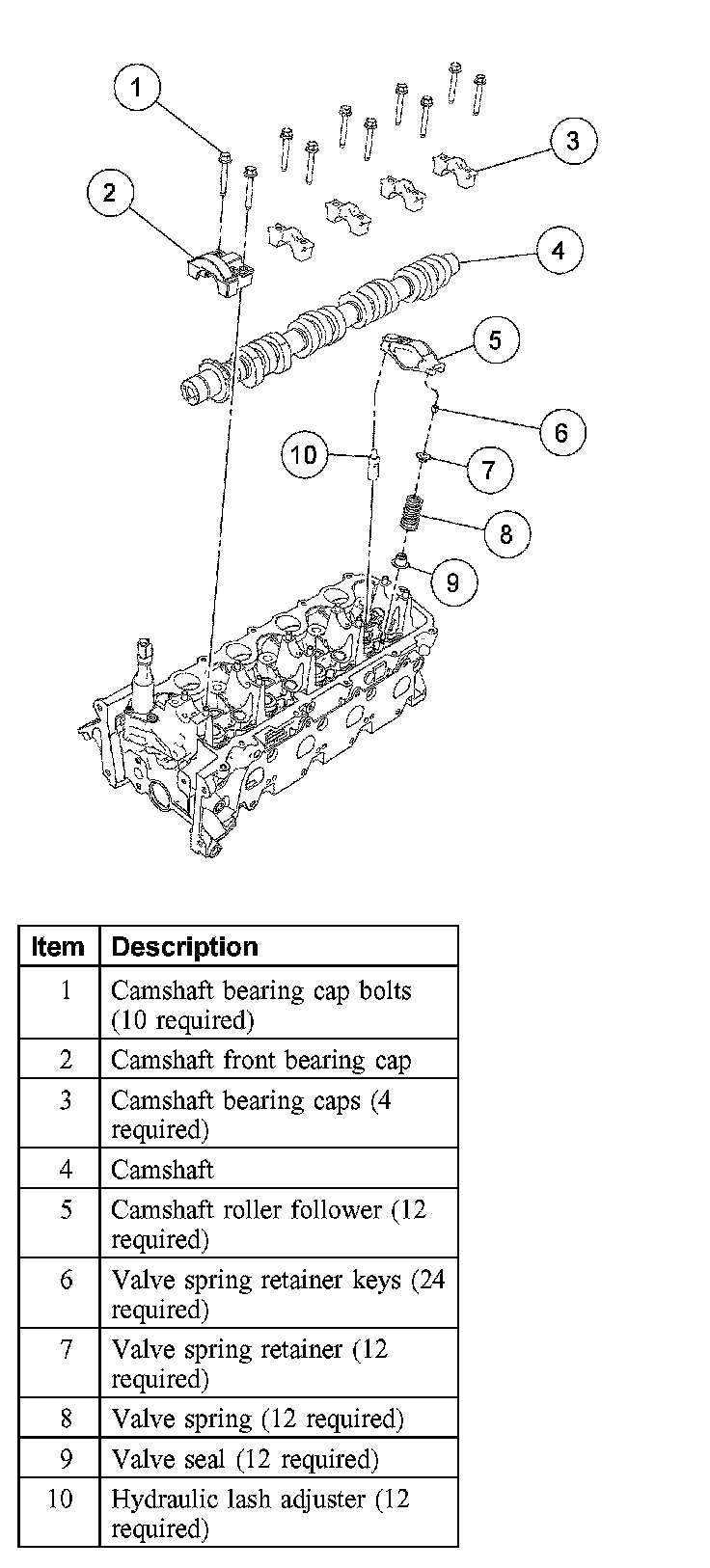 1
2
3
4
5
6
10
7
8
9

| Item | Description |
|---|---|
| 1 | Camshaft bearing cap bolts (10 required) |
| 2 | Camshaft front bearing cap |
| 3 | Camshaft bearing caps (4 required) |
| 4 | Camshaft |
| 5 | Camshaft roller follower (12 required) |
| 6 | Valve spring retainer keys (24 required) |
| 7 | Valve spring retainer (12 required) |
| 8 | Valve spring (12 required) |
| 9 | Valve seal (12 required) |
| 10 | Hydraulic lash adjuster (12 required) |