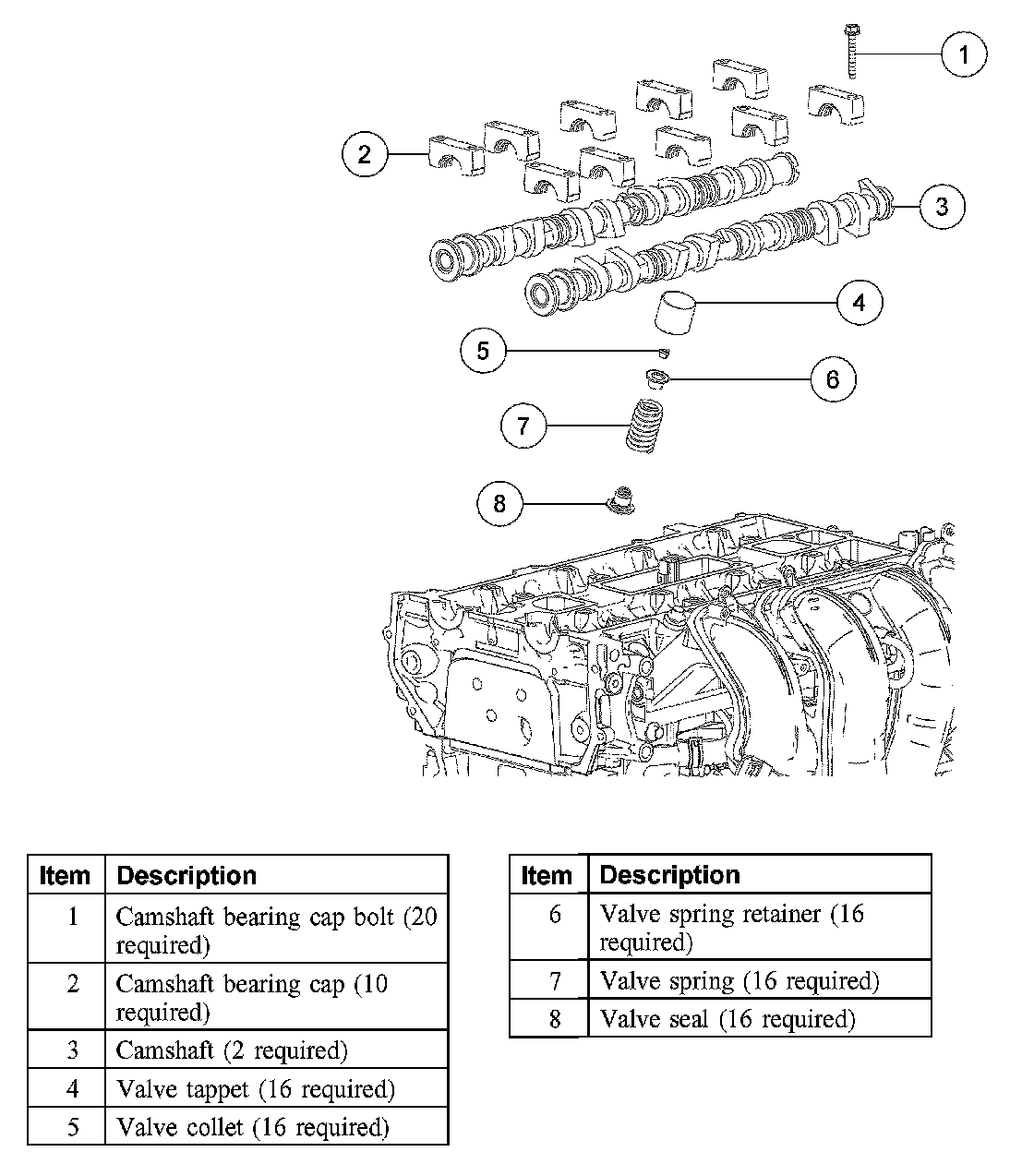 1
2
3
4
5
6
7
8

| Item | Description |
|---|---|
| 1 | Camshaft bearing cap bolt (20 required) |
| 2 | Camshaft bearing cap (10 required) |
| 3 | Camshaft (2 required) |
| 4 | Valve tappet (16 required) |
| 5 | Valve collet (16 required) |

| Item | Description |
|---|---|
| 6 | Valve spring retainer (16 required) |
| 7 | Valve spring (16 required) |
| 8 | Valve seal (16 required) |