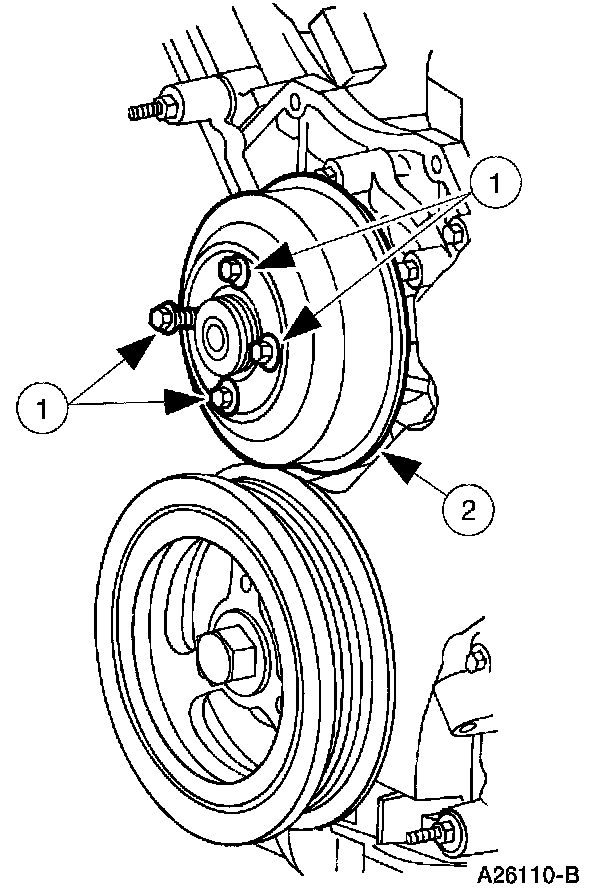 1
1
2
A26110-B