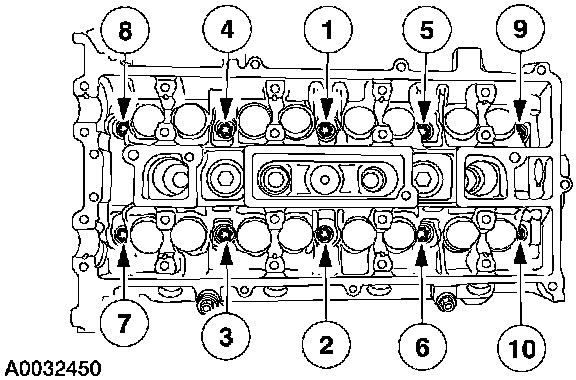 8
4
1
5
9
7
3
2
6
10
A0032450