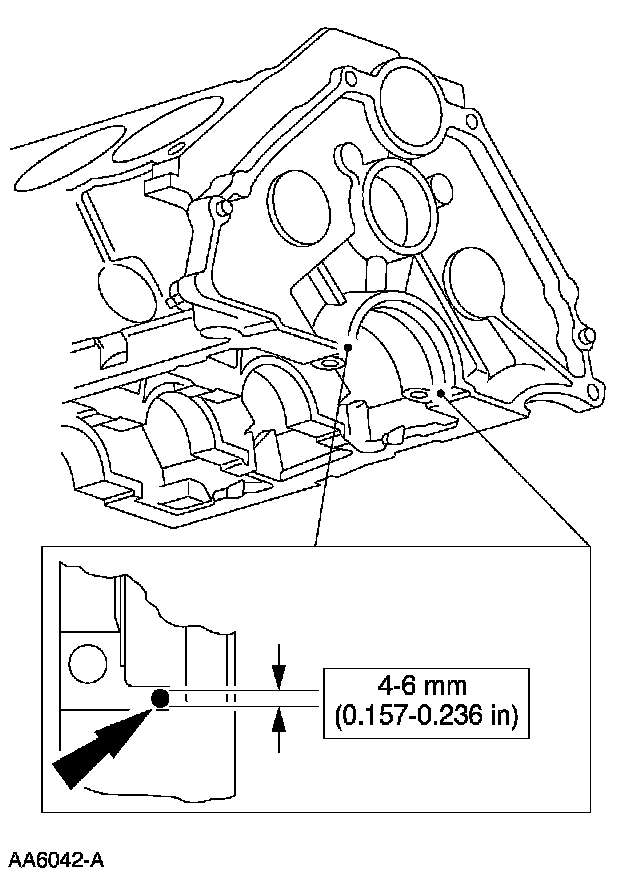 4-6 mm
(0.157-0.236 in)

AA6042-A