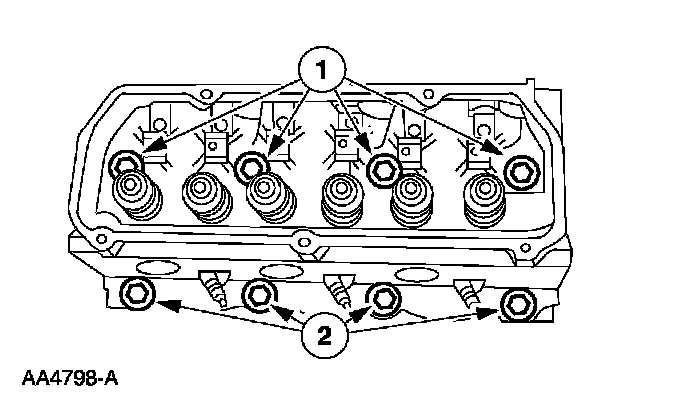 1

2

AA4798-A