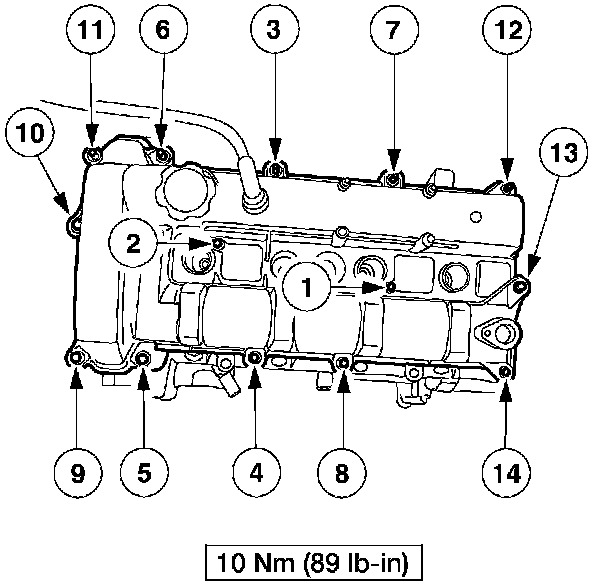 11
6
3
7
12
10
13
2
1
9
5
4
8
14

10 Nm (89 lb-in)