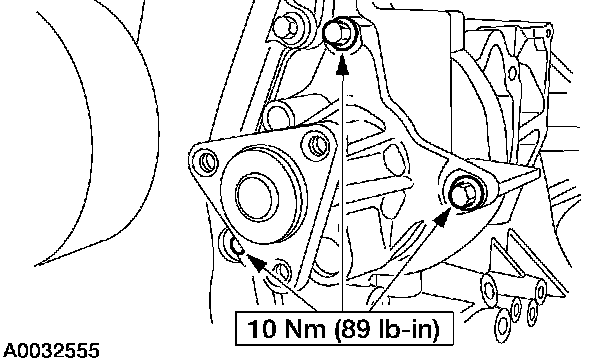 10 Nm (89 lb-in)

A0032555