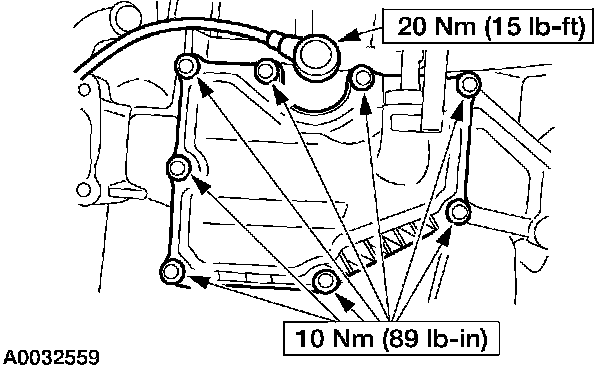 20 Nm (15 lb-ft)

10 Nm (89 lb-in)

A0032559