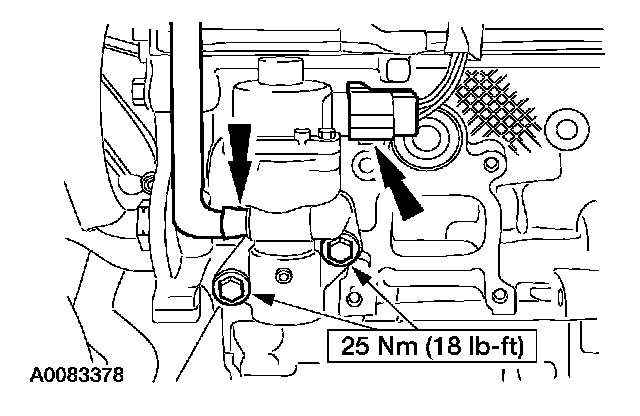 25 Nm (18 lb-ft)

A0083378