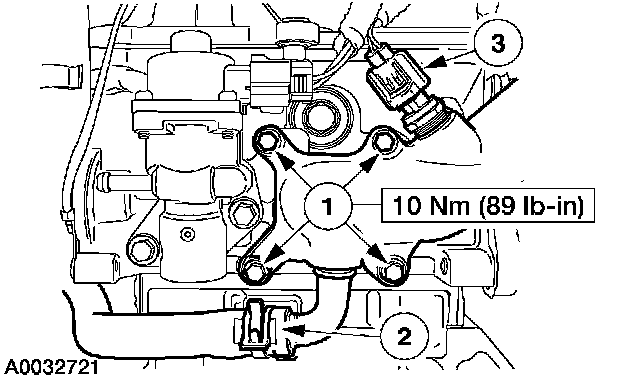 3

1

10 Nm (89 lb-in)

2

A0032721