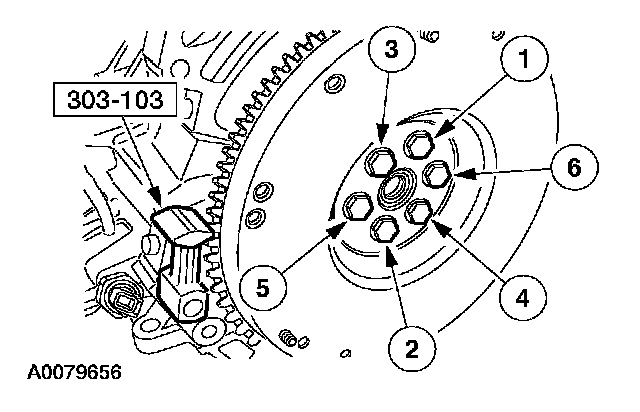 303-103

3

1

6

5

4

2

A0079656