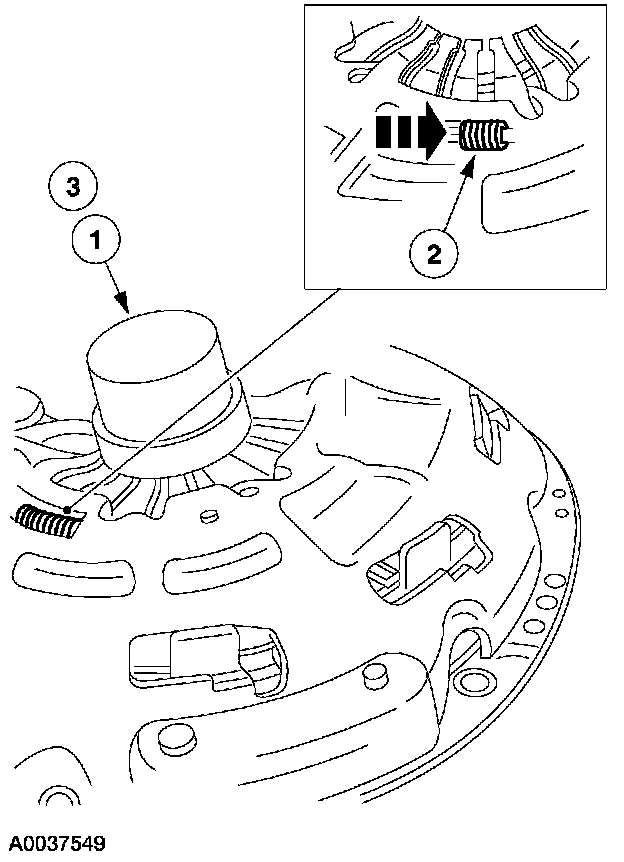 2

3

1

A0037549