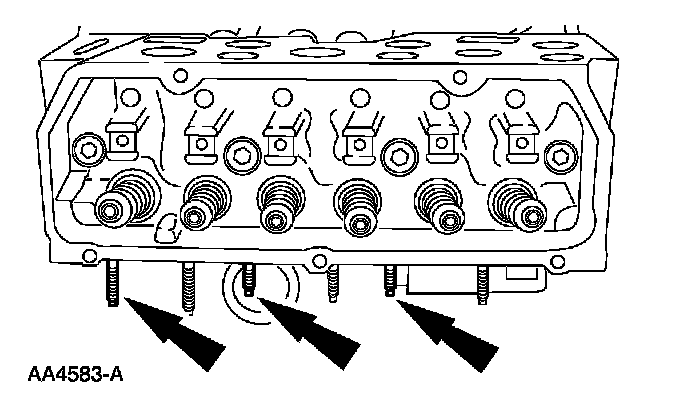 AA4583-A