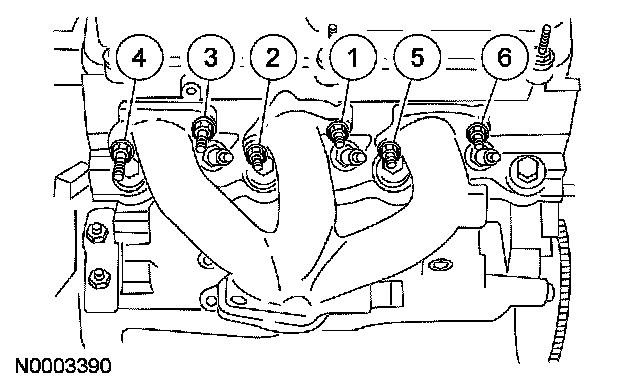 4
3
2
1
5
6
N0003390