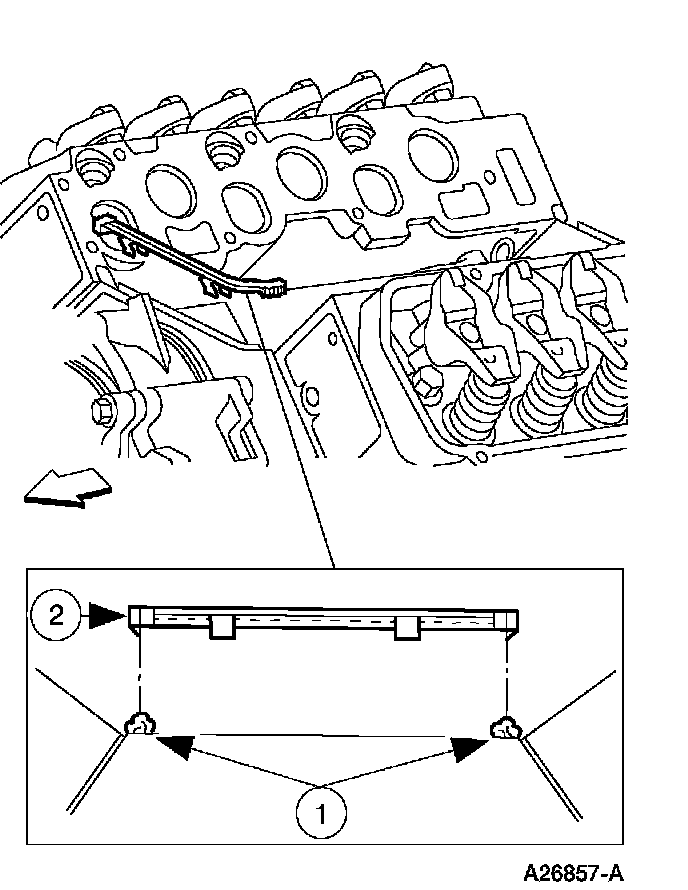 2

1

A26857-A