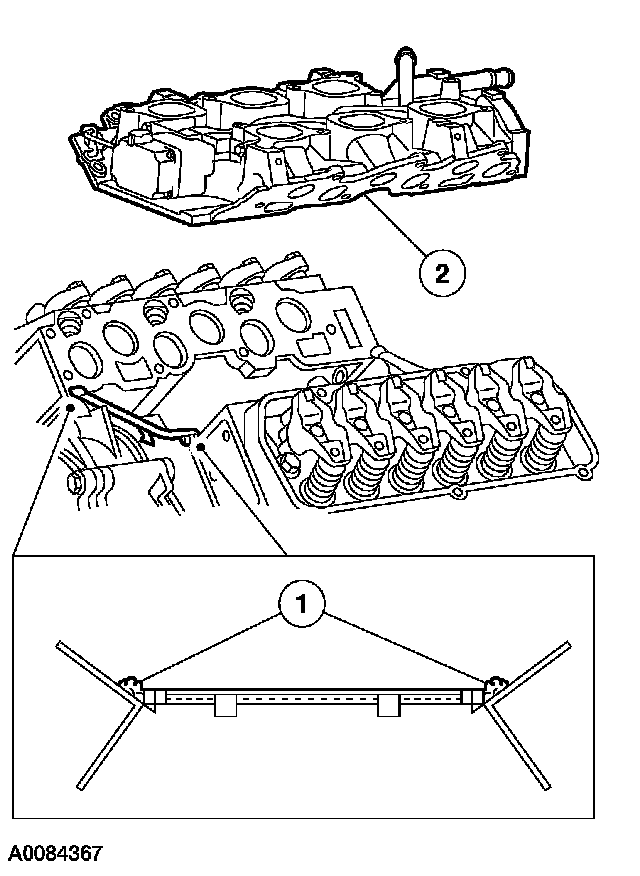 2

1

A0084367