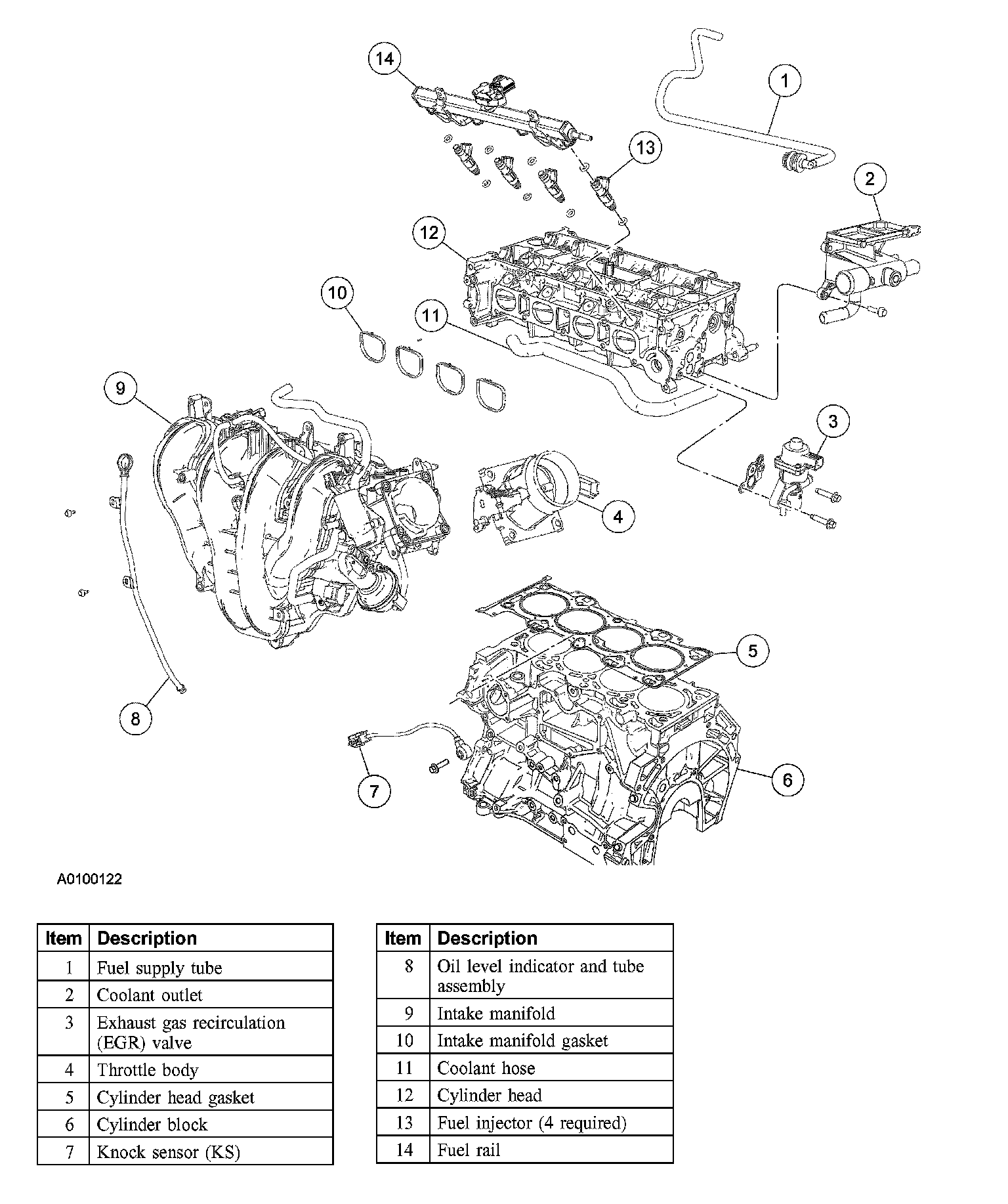 14
1
13
2
12
10
11
9
3
4
5
8
7
6

A0100122

| Item | Description |
|---|---|
| 1 | Fuel supply tube |
| 2 | Coolant outlet |
| 3 | Exhaust gas recirculation (EGR) valve |
| 4 | Throttle body |
| 5 | Cylinder head gasket |
| 6 | Cylinder block |
| 7 | Knock sensor (KS) |

| Item | Description |
|---|---|
| 8 | Oil level indicator and tube assembly |
| 9 | Intake manifold |
| 10 | Intake manifold gasket |
| 11 | Coolant hose |
| 12 | Cylinder head |
| 13 | Fuel injector (4 required) |
| 14 | Fuel rail |