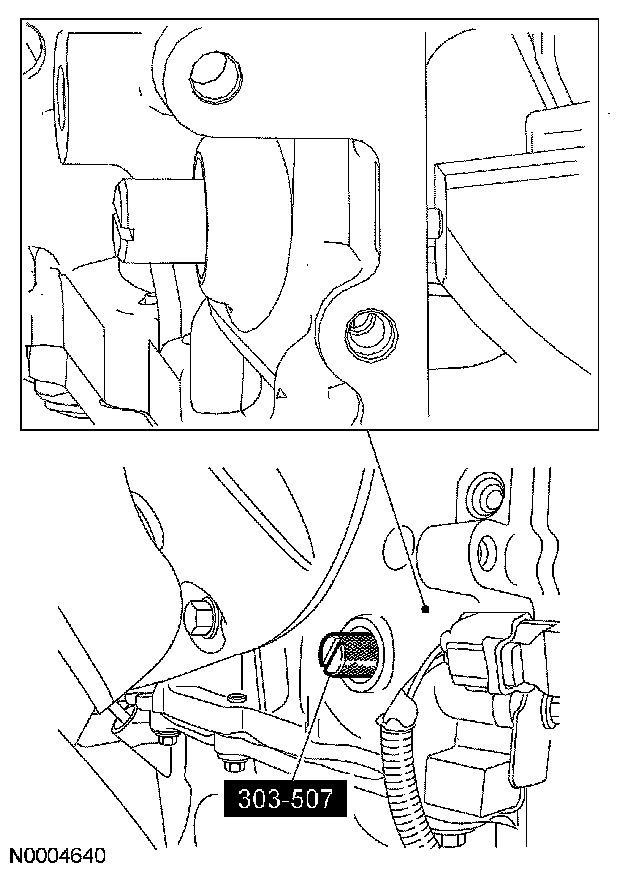 303-507

N0004640