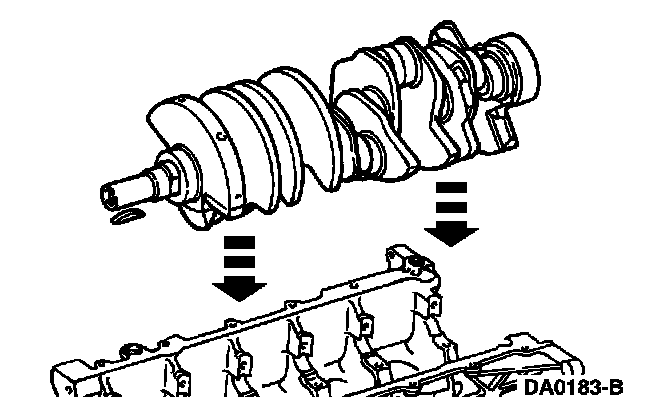 DA0183-B