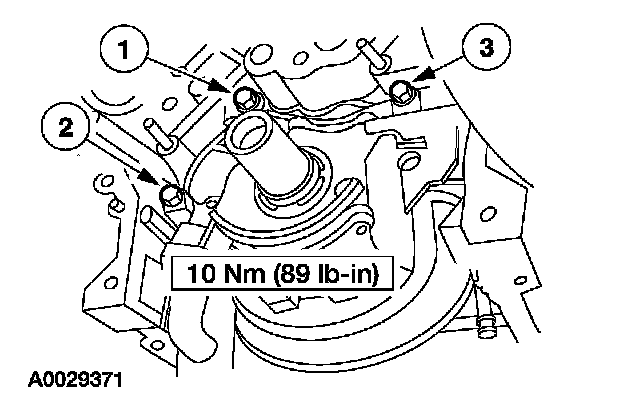 1

3

2

10 Nm (89 lb-in)

A0029371