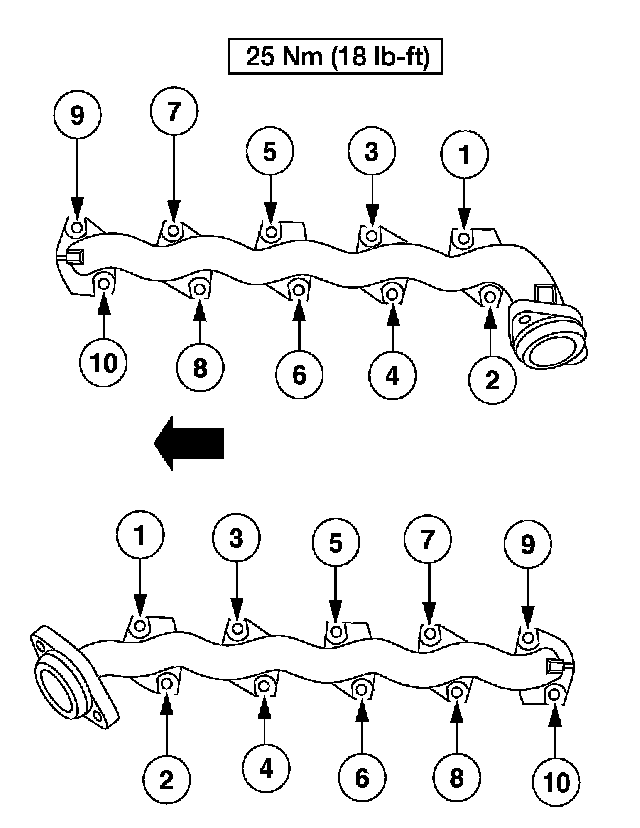 25 Nm (18 lb-ft)

9 7 5 3 1

10 8 6 4 2

1 3 5 7 9

2 4 6 8 10